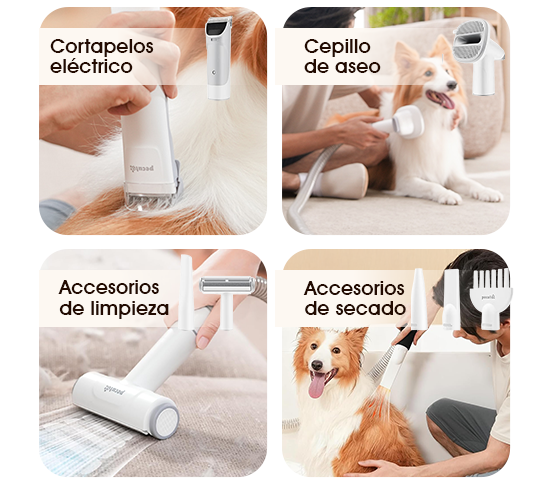 Cortapelos eléctrico

Cepillo de aseo

Accesorios de limpieza

Accesorios de secado